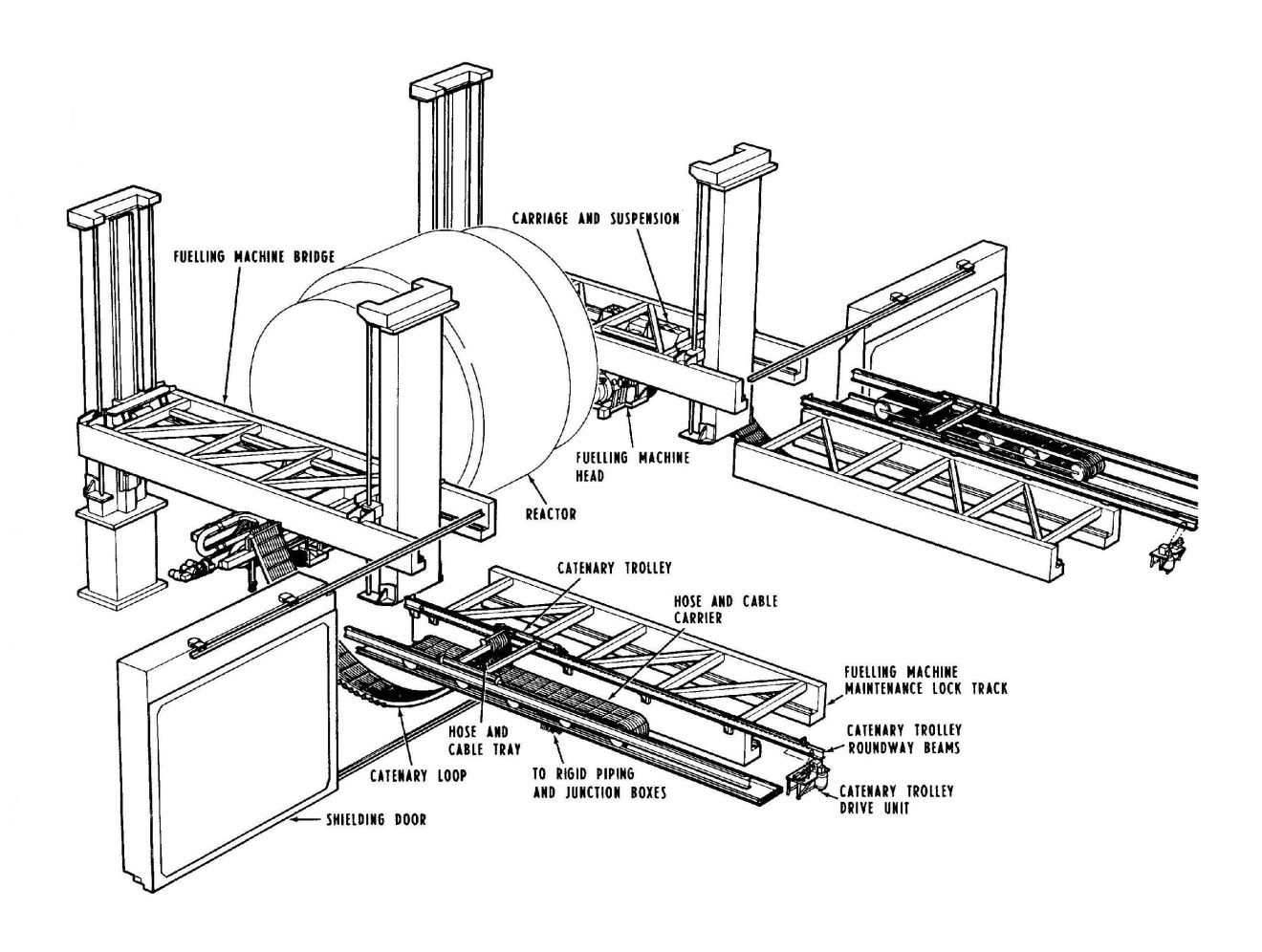 CARRIAGE AND SUSPENSION

FUELLING MACHINE BRIDGE

FUELLING MACHINE HEAD

REACTOR

CATENARY TROLLEY

HOSE AND CABLE CARRIER

FUELLING MACHINE MAINTENANCE LOCK TRACK

HOSE AND CABLE TRAY

CATENARY TROLLEY ROUNDWAY BEAMS

CATENARY LOOP

TO RIGID PIPING AND JUNCTION BOXES

CATENARY TROLLEY DRIVE UNIT

SHIELDING DOOR